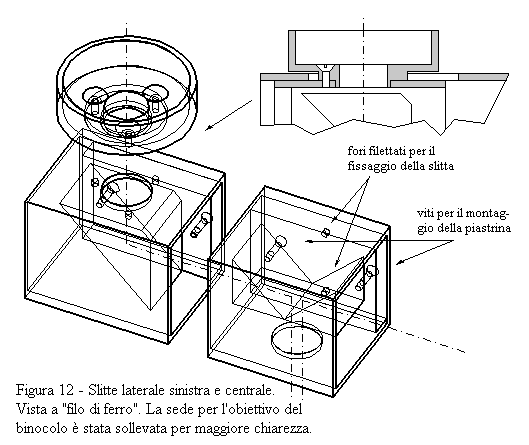 fori filettati per il fissaggio della slitta

viti per il montaggio della piastrina

Figura 12 - Slitte laterale sinistra e centrale. Vista a "filo di ferro". La sede per l'obiettivo del binocolo è stata sollevata per maggiore chiarezza.