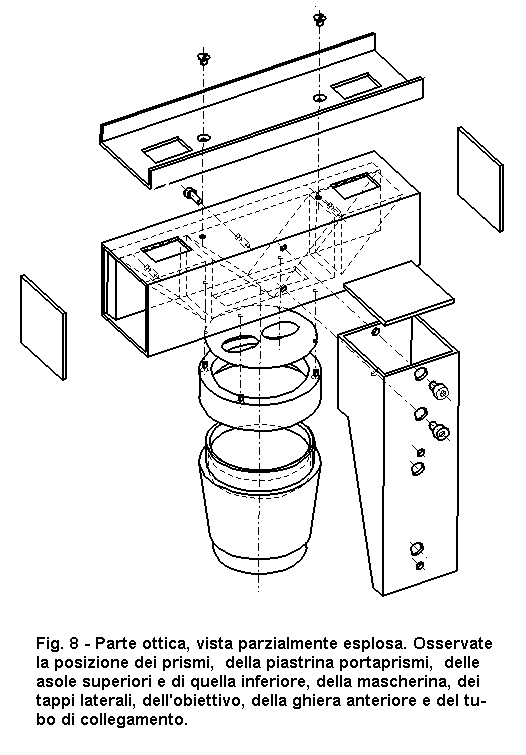 Fig. 8 - Parte ottica, vista parzialmente esplosa. Osservate la posizione dei prismi, della piastrina portaprismi, delle asole superiori e di quella inferiore, della mascherina, dei tappi laterali, dell'obiettivo, della ghiera anteriore e del tubo di collegamento.